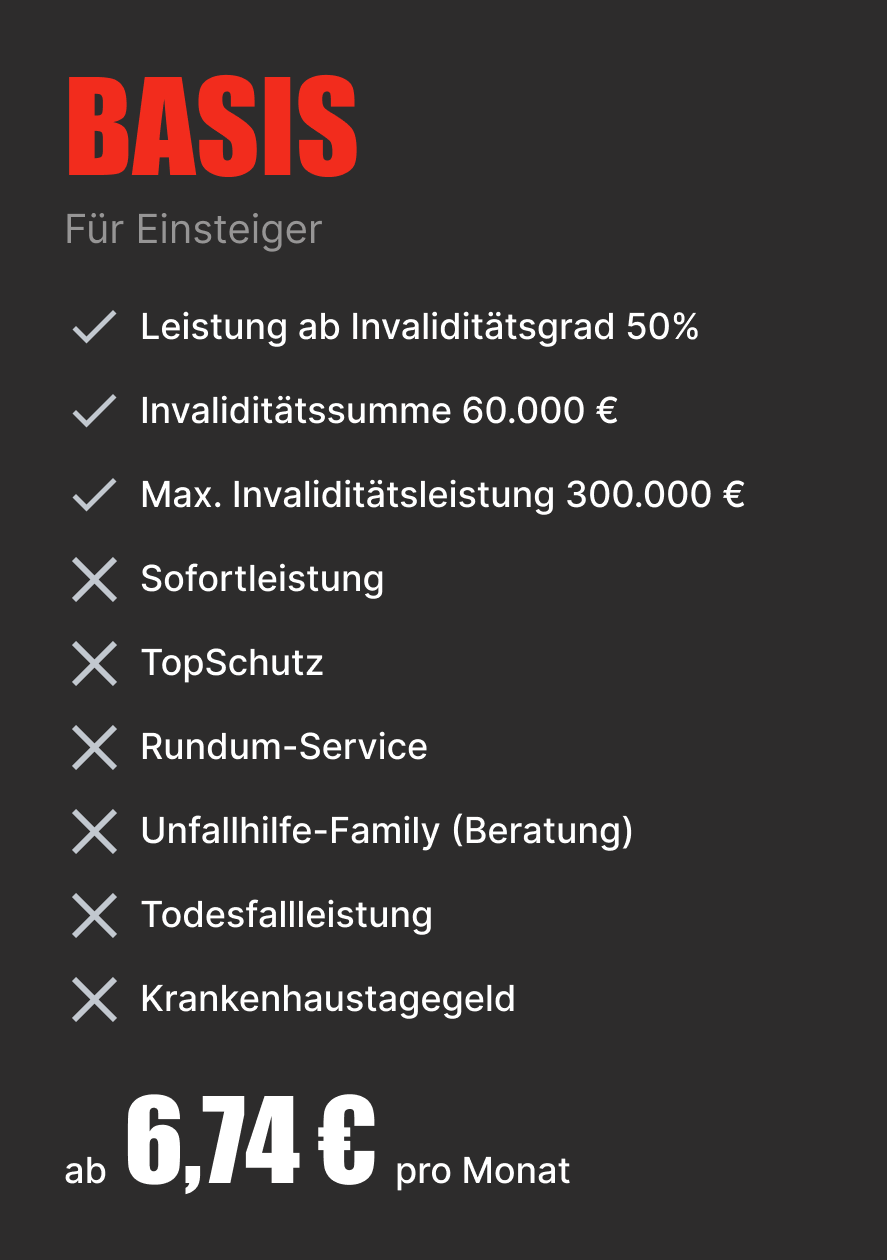 BASIS

Für Einsteiger

✓ Leistung ab Invaliditätsgrad 50%
✓ Invaliditätssumme 60.000 €
✓ Max. Invaliditätsleistung 300.000 €
✗ Sofortleistung
✗ TopSchutz
✗ Rundum-Service
✗ Unfallhilfe-Family (Beratung)
✗ Todesfallleistung
✗ Krankenhaustagegeld

ab 6,74 € pro Monat